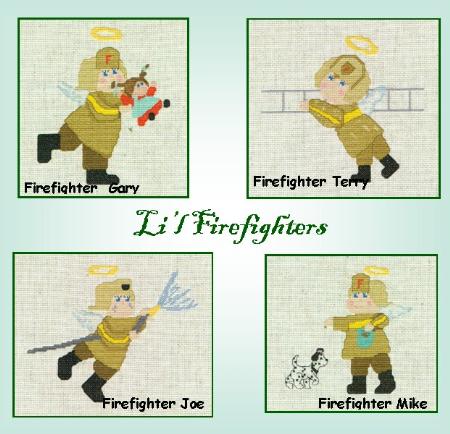 F

Firefighter Gary

Firefighter Terry

Li'l Firefighters

Firefighter Joe

F

Firefighter Mike